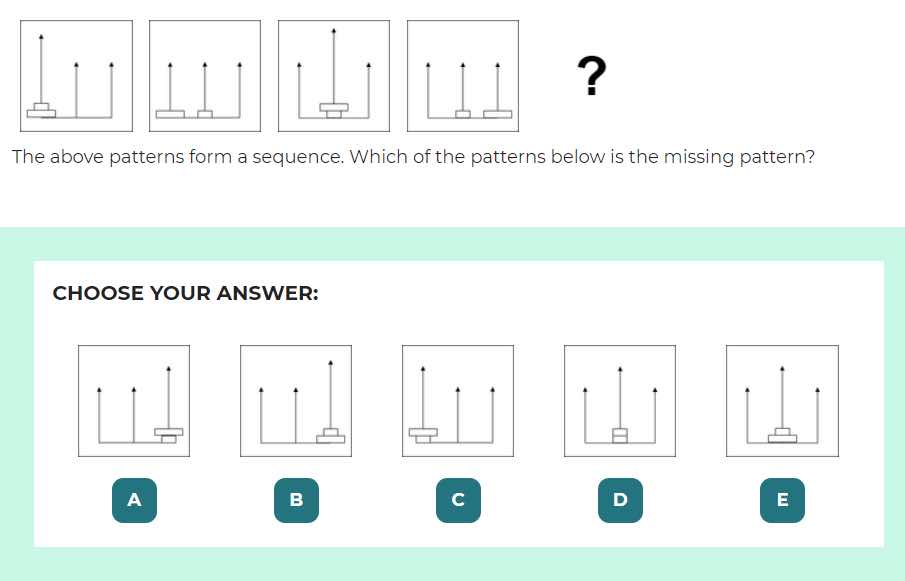 ?

The above patterns form a sequence. Which of the patterns below is the missing pattern?

CHOOSE YOUR ANSWER:

A

B

C

D

E